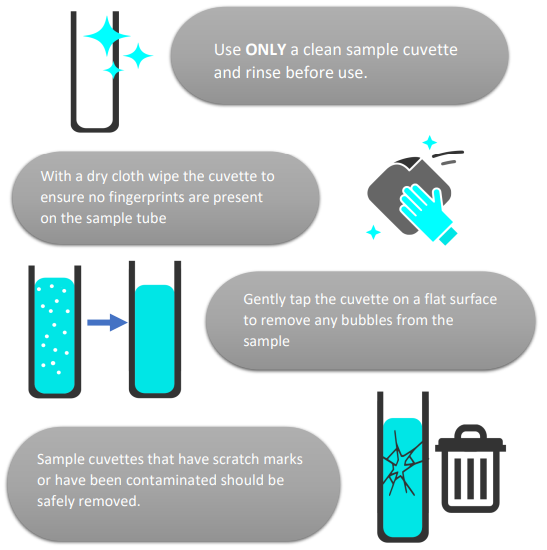 Use ONLY a clean sample cuvette and rinse before use.

With a dry cloth wipe the cuvette to ensure no fingerprints are present on the sample tube

Gently tap the cuvette on a flat surface to remove any bubbles from the sample

Sample cuvettes that have scratch marks or have been contaminated should be safely removed.